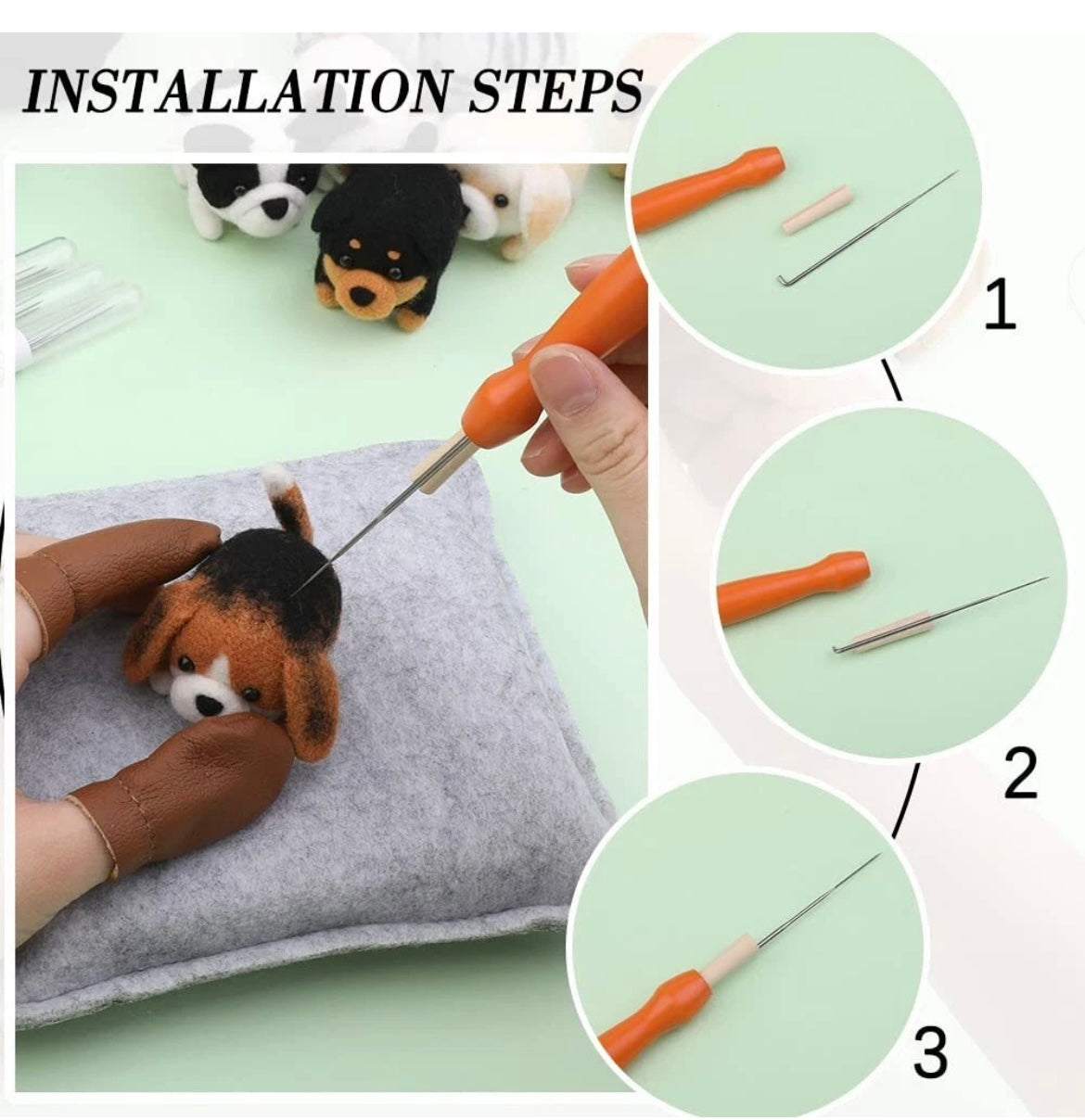 INSTALLATION STEPS

1

2

3